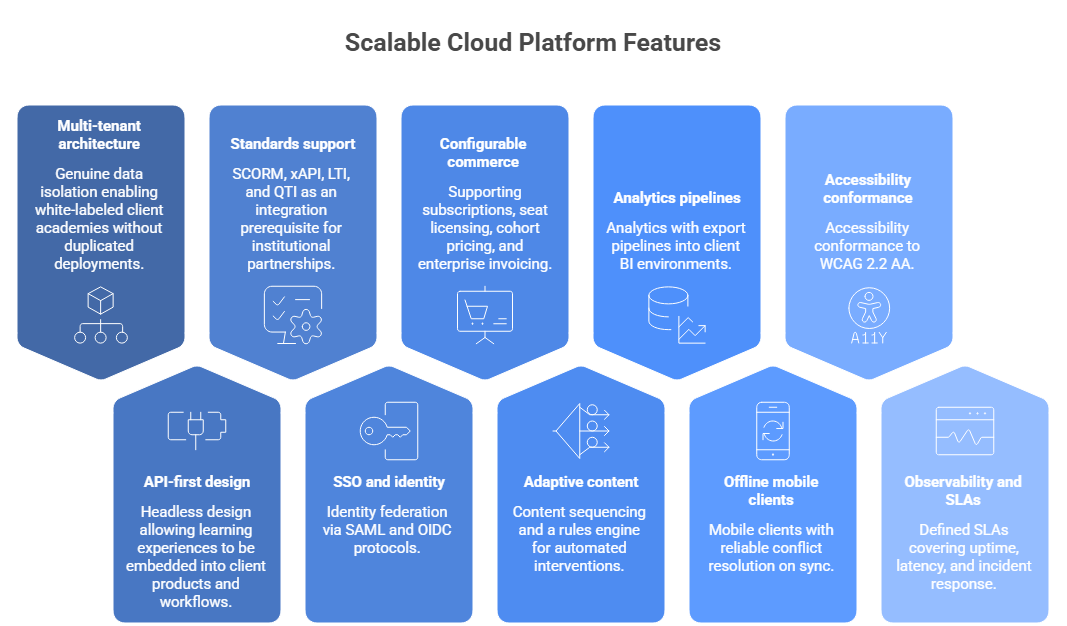 Scalable Cloud Platform Features

Multi-tenant architecture

Genuine data isolation enabling white-labeled client academies without duplicated deployments.

Standards support

SCORM, xAPI, LTI, and QTI as an integration prerequisite for institutional partnerships.

Configurable commerce

Supporting subscriptions, seat licensing, cohort pricing, and enterprise invoicing.

Analytics pipelines

Analytics with export pipelines into client BI environments.

Accessibility conformance

Accessibility conformance to WCAG 2.2 AA.

A11Y

API-first design

Headless design allowing learning experiences to be embedded into client products and workflows.

SSO and identity

Identity federation via SAML and OIDC protocols.

Adaptive content

Content sequencing and a rules engine for automated interventions.

Offline mobile clients

Mobile clients with reliable conflict resolution on sync.

Observability and SLAs

Defined SLAs covering uptime, latency, and incident response.